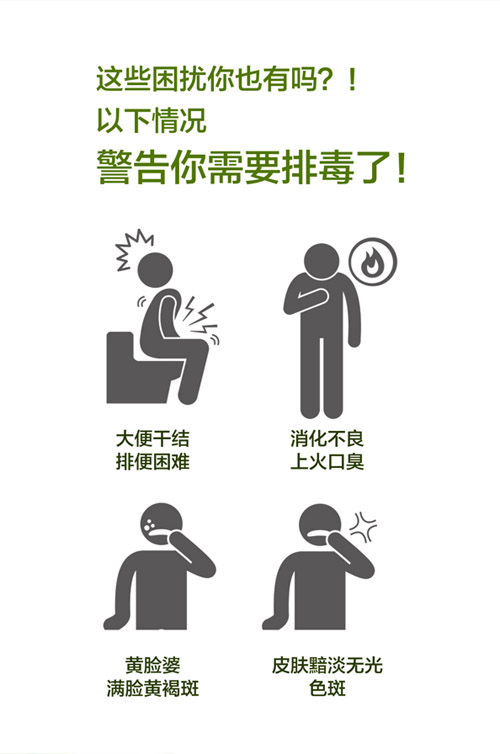 这些困扰你也有吗？！
以下情况
警告你需要排毒了！

大便干结
排便困难

消化不良
上火口臭

黄脸婆
满脸黄褐斑

皮肤黯淡无光
色斑