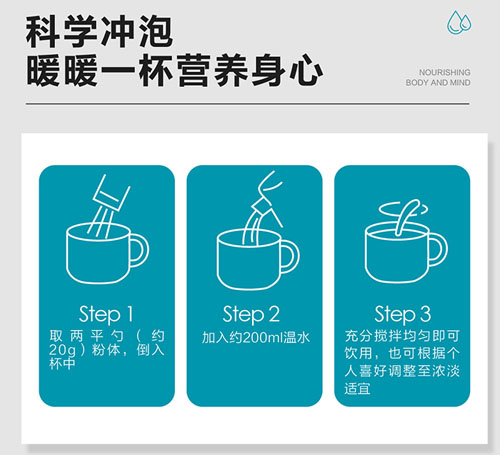 科学冲泡
暖暖一杯营养身心

NOURISHING
BODY AND MIND

Step 1
取两平勺（约20g）粉体，倒入杯中

Step 2
加入约200ml温水

Step 3
充分搅拌均匀即可饮用，也可根据个人喜好调整至浓淡适宜